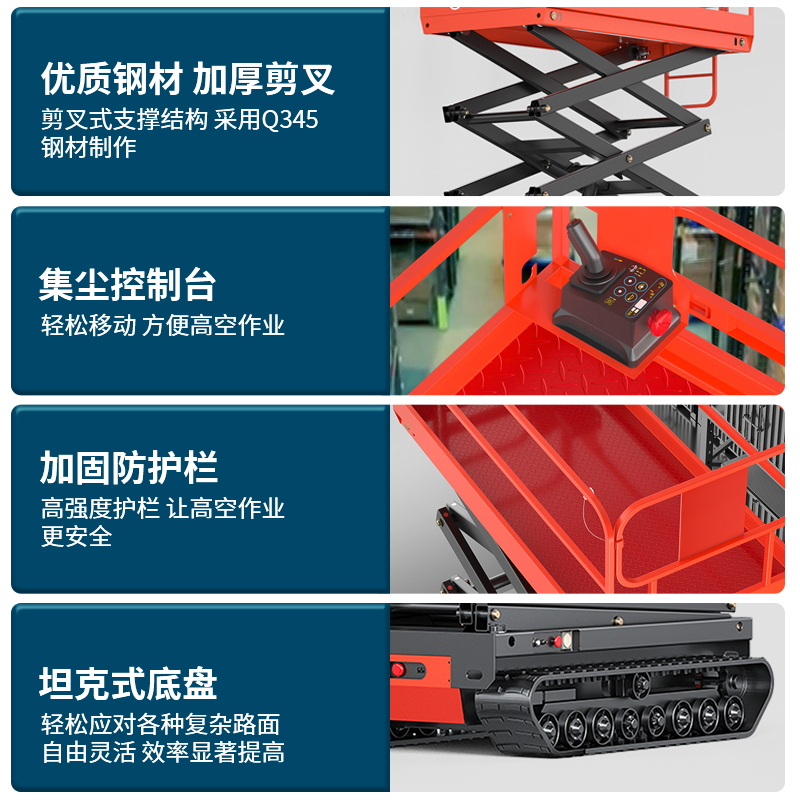 优质钢材 加厚剪叉
剪叉式支撑结构 采用Q345钢材制作

集尘控制台
轻松移动 方便高空作业

加固防护栏
高强度护栏 让高空作业更安全

坦克式底盘
轻松应对各种复杂路面
自由灵活 效率显著提高